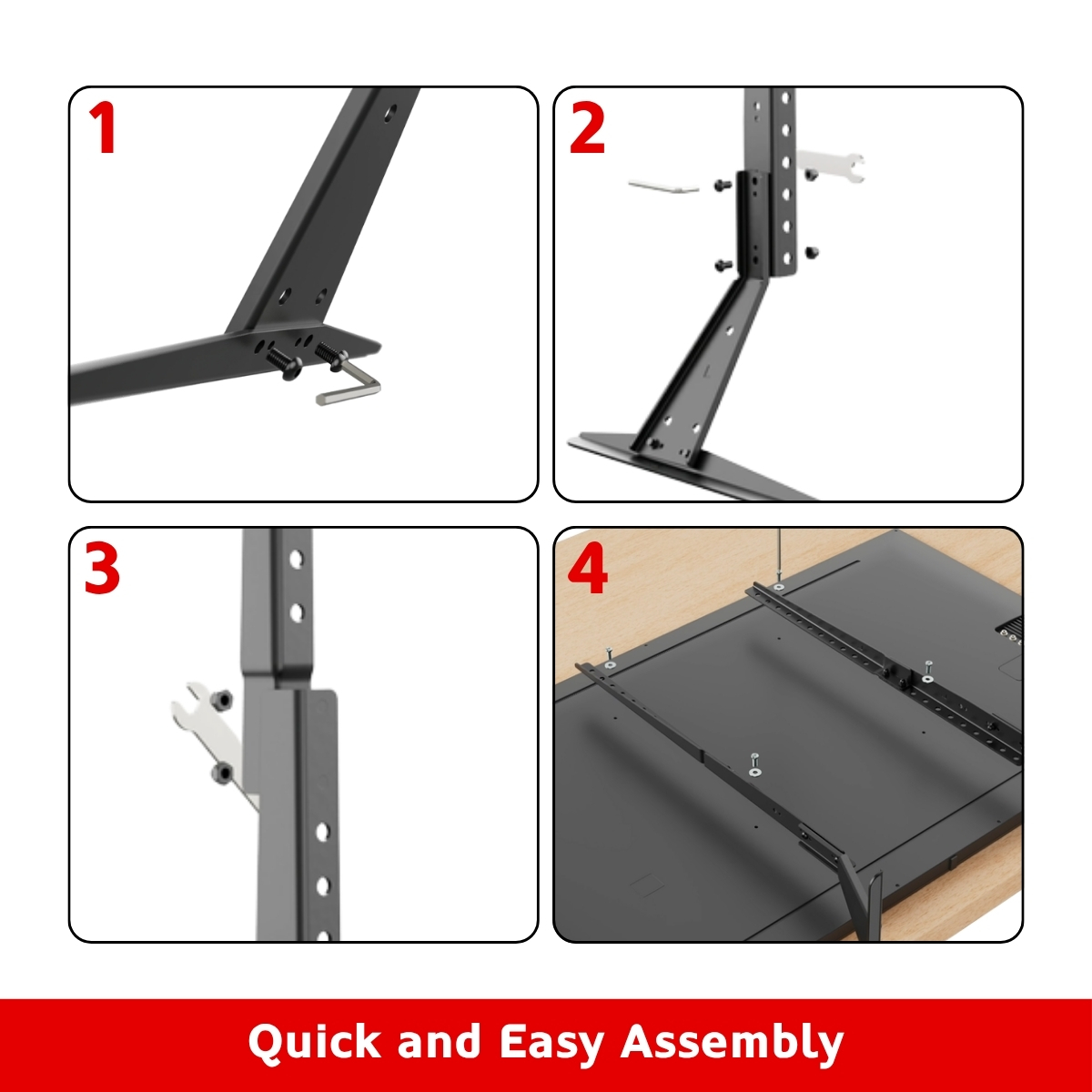 1

2

3

4

Quick and Easy Assembly